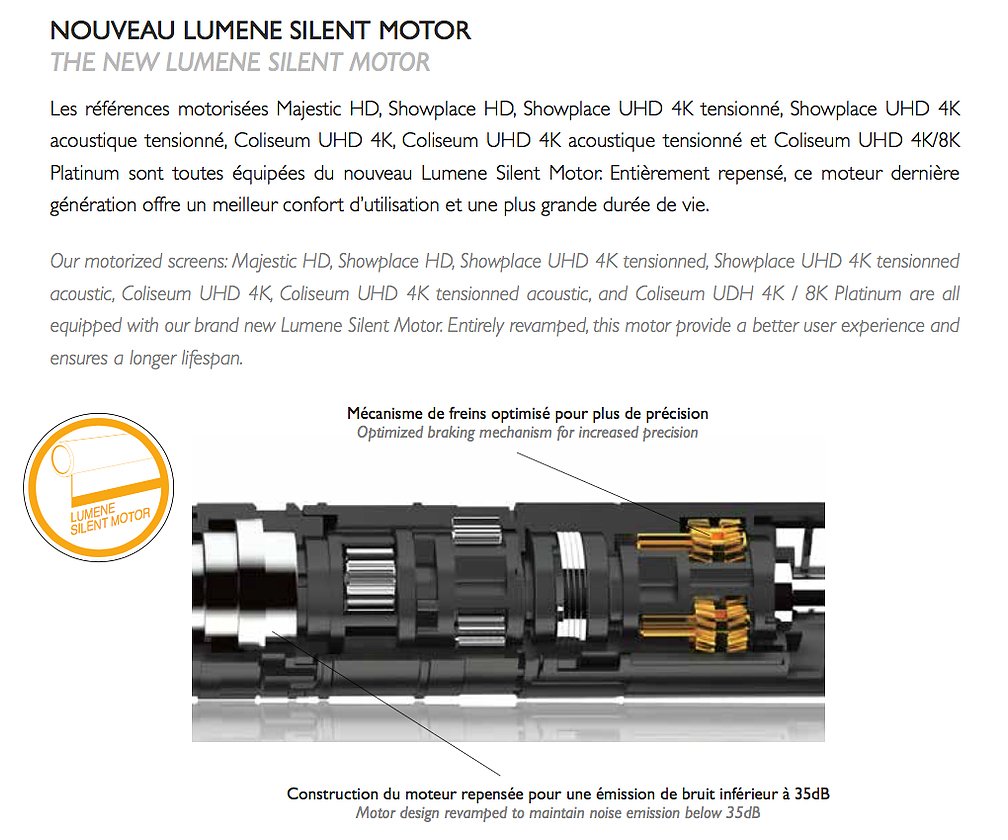 NOUVEAU LUMENE SILENT MOTOR
THE NEW LUMENE SILENT MOTOR

Les références motorisées Majestic HD, Showplace HD, Showplace UHD 4K tensionné, Showplace UHD 4K acoustique tensionné, Coliseum UHD 4K, Coliseum UHD 4K acoustique tensionné et Coliseum UHD 4K/8K Platinum sont toutes équipées du nouveau Lumene Silent Motor. Entièrement repensé, ce moteur dernière génération offre un meilleur confort d'utilisation et une plus grande durée de vie.

Our motorized screens: Majestic HD, Showplace HD, Showplace UHD 4K tensionned, Showplace UHD 4K tensionned acoustic, Coliseum UHD 4K, Coliseum UHD 4K tensionned acoustic, and Coliseum UDH 4K / 8K Platinum are all equipped with our brand new Lumene Silent Motor. Entirely revamped, this motor provide a better user experience and ensures a longer lifespan.

LUMENE SILENT MOTOR

Mécanisme de freins optimisé pour plus de précision
Optimized braking mechanism for increased precision

Construction du moteur repensée pour une émission de bruit inférieur à 35dB
Motor design revamped to maintain noise emission below 35dB